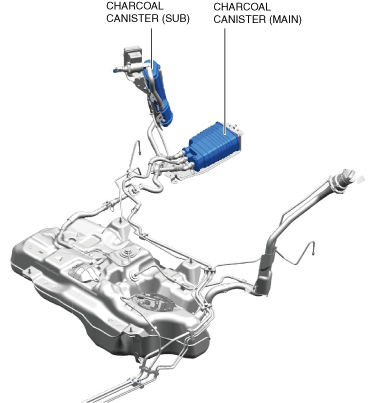 CHARCOAL CANISTER (SUB)

CHARCOAL CANISTER (MAIN)