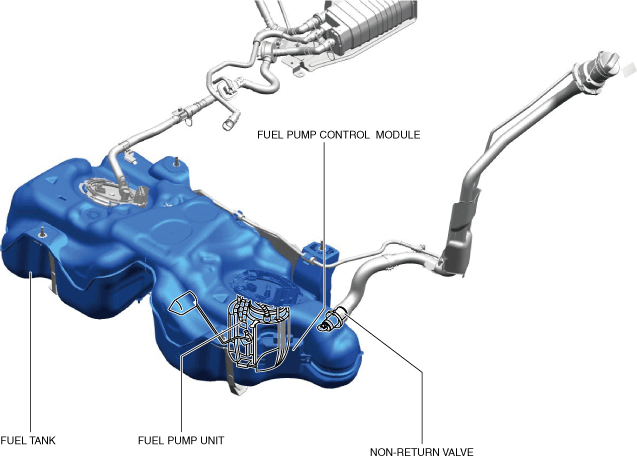 FUEL PUMP CONTROL MODULE

FUEL TANK

FUEL PUMP UNIT

NON-RETURN VALVE