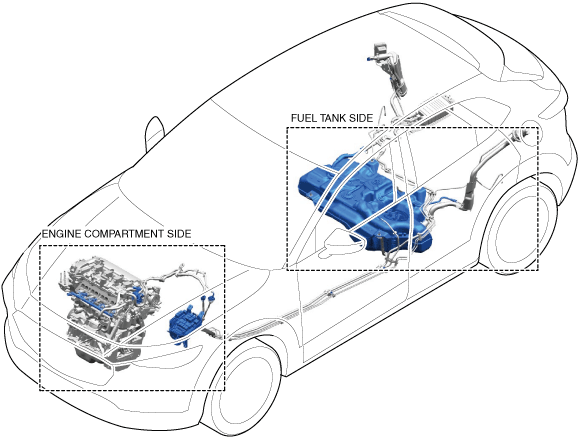 FUEL TANK SIDE

ENGINE COMPARTMENT SIDE