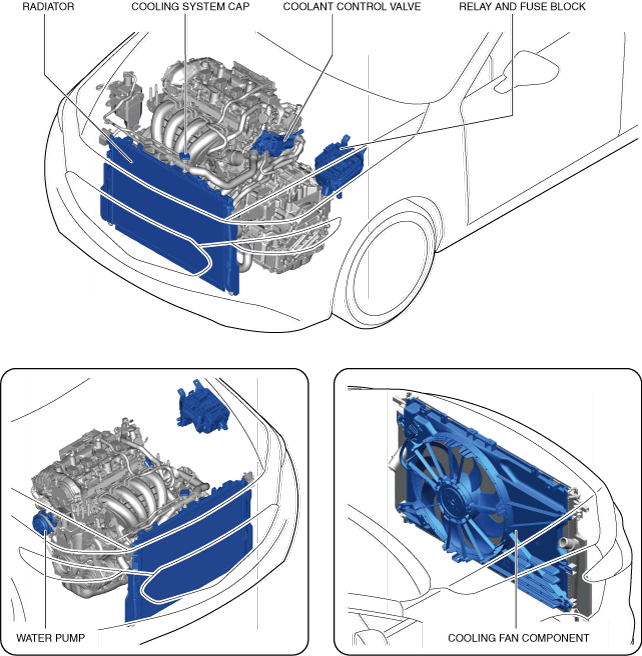 RADIATOR
COOLING SYSTEM CAP
COOLANT CONTROL VALVE
RELAY AND FUSE BLOCK

WATER PUMP

COOLING FAN COMPONENT