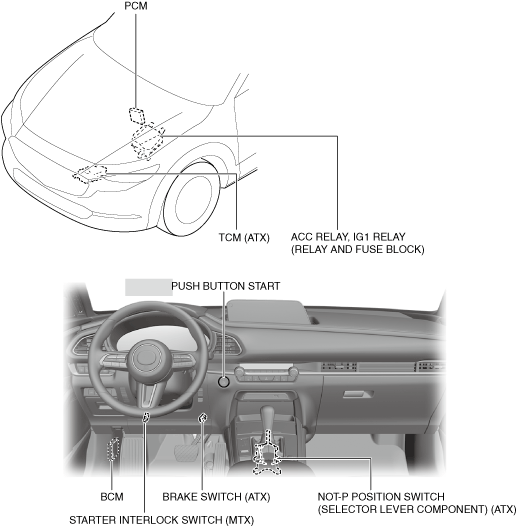 PCM

TCM (ATX)

ACC RELAY, IG1 RELAY
(RELAY AND FUSE BLOCK)

PUSH BUTTON START

BCM

BRAKE SWITCH (ATX)

NOT-P POSITION SWITCH
(SELECTOR LEVER COMPONENT) (ATX)

STARTER INTERLOCK SWITCH (MTX)