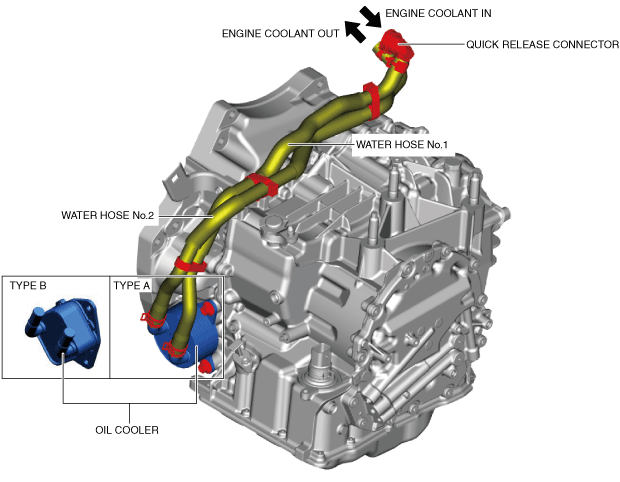 ENGINE COOLANT IN
ENGINE COOLANT OUT
QUICK RELEASE CONNECTOR
WATER HOSE No.1
WATER HOSE No.2
TYPE B
TYPE A
OIL COOLER