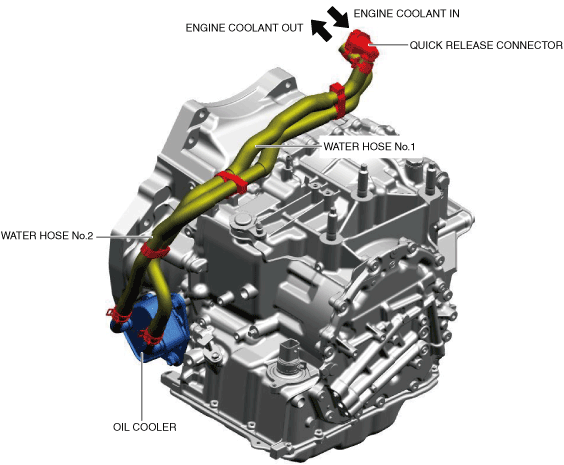 ENGINE COOLANT IN

ENGINE COOLANT OUT

QUICK RELEASE CONNECTOR

WATER HOSE No.1

WATER HOSE No.2

OIL COOLER