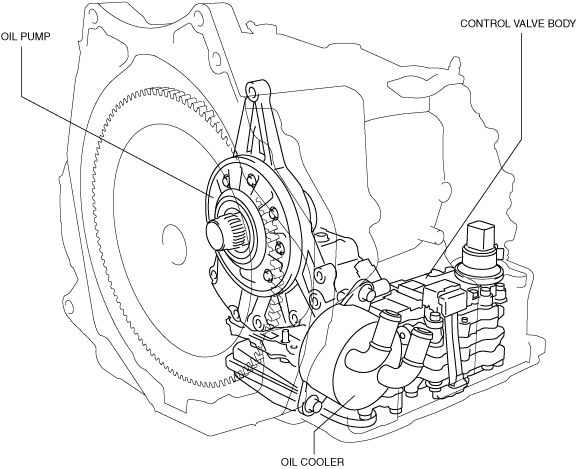 OIL PUMP

CONTROL VALVE BODY

OIL COOLER