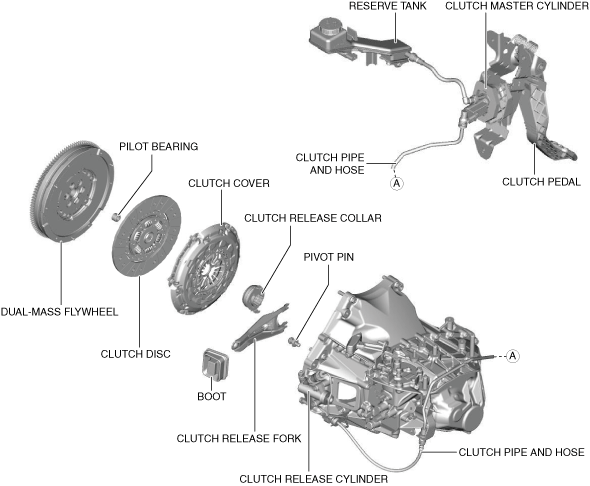 RESERVE TANK
CLUTCH MASTER CYLINDER
PILOT BEARING
CLUTCH PIPE AND HOSE
A
CLUTCH PEDAL
CLUTCH COVER
CLUTCH RELEASE COLLAR
PIVOT PIN
DUAL-MASS FLYWHEEL
CLUTCH DISC
A
BOOT
CLUTCH RELEASE FORK
CLUTCH PIPE AND HOSE
CLUTCH RELEASE CYLINDER