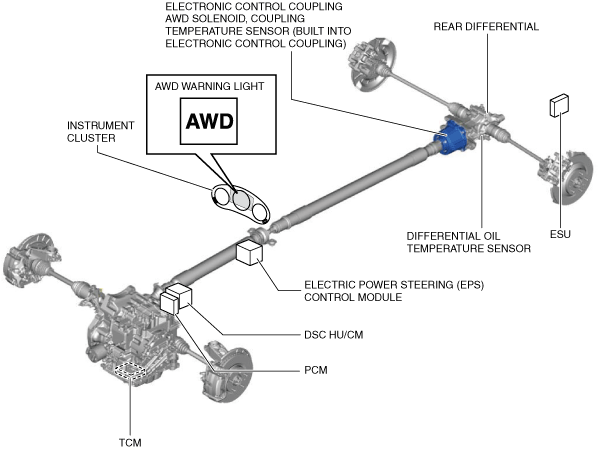 ELECTRONIC CONTROL COUPLING
AWD SOLENOID, COUPLING
TEMPERATURE SENSOR (BUILT INTO
ELECTRONIC CONTROL COUPLING)

REAR DIFFERENTIAL

AWD WARNING LIGHT

AWD

INSTRUMENT
CLUSTER

DIFFERENTIAL OIL
TEMPERATURE SENSOR

ESU

ELECTRIC POWER STEERING (EPS)
CONTROL MODULE

DSC HU/CM

PCM

TCM