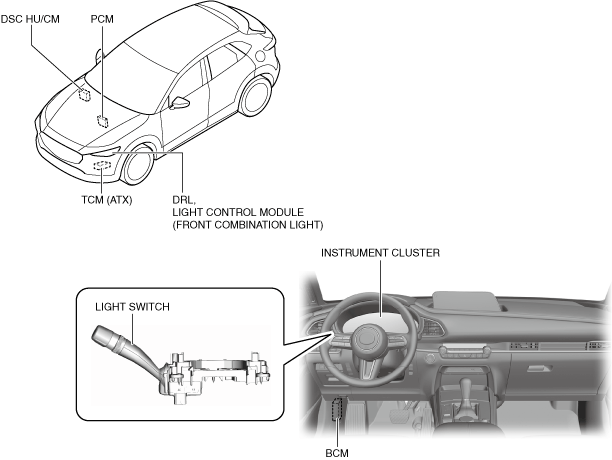 DSC HU/CM
PCM
TCM (ATX)
DRL,
LIGHT CONTROL MODULE
(FRONT COMBINATION LIGHT)
INSTRUMENT CLUSTER
LIGHT SWITCH
BCM