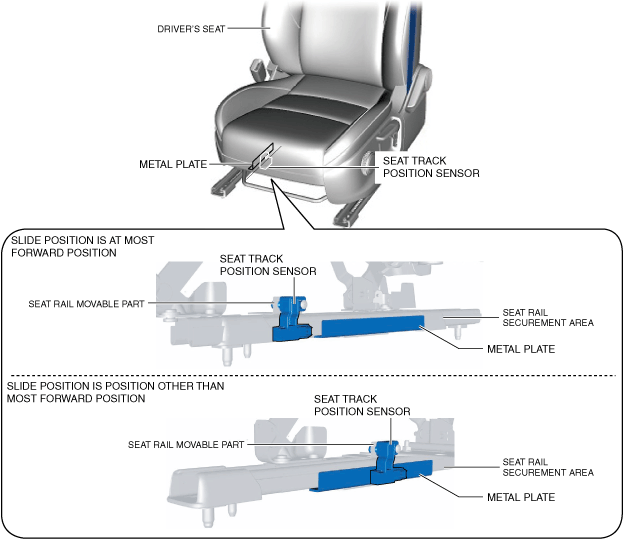 DRIVER'S SEAT

METAL PLATE

SEAT TRACK POSITION SENSOR

SLIDE POSITION IS AT MOST FORWARD POSITION

SEAT TRACK POSITION SENSOR

SEAT RAIL MOVABLE PART

SEAT RAIL SECUREMENT AREA

METAL PLATE

SLIDE POSITION IS POSITION OTHER THAN MOST FORWARD POSITION

SEAT TRACK POSITION SENSOR

SEAT RAIL MOVABLE PART

SEAT RAIL SECUREMENT AREA

METAL PLATE