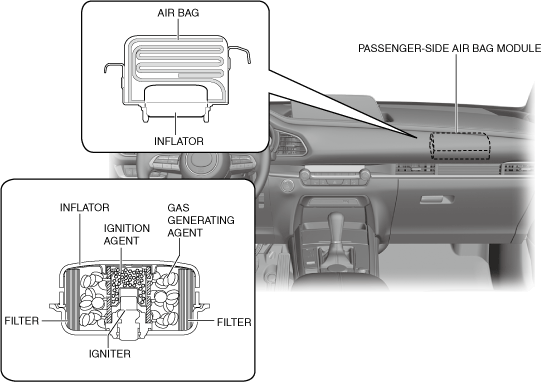 AIR BAG

INFLATOR

PASSENGER-SIDE AIR BAG MODULE

INFLATOR

IGNITION AGENT

GAS GENERATING AGENT

FILTER

FILTER

IGNITER