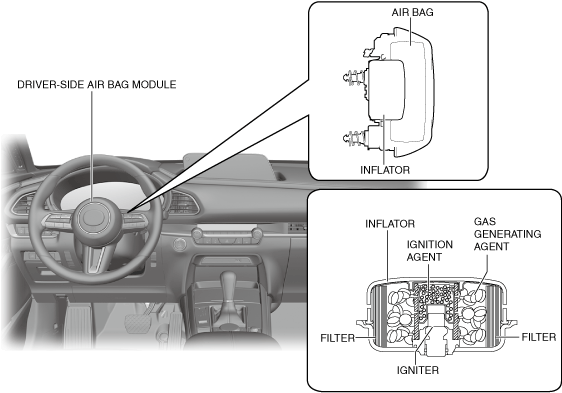 DRIVER-SIDE AIR BAG MODULE

AIR BAG

INFLATOR

INFLATOR

IGNITION AGENT

GAS GENERATING AGENT

FILTER

FILTER

IGNITER