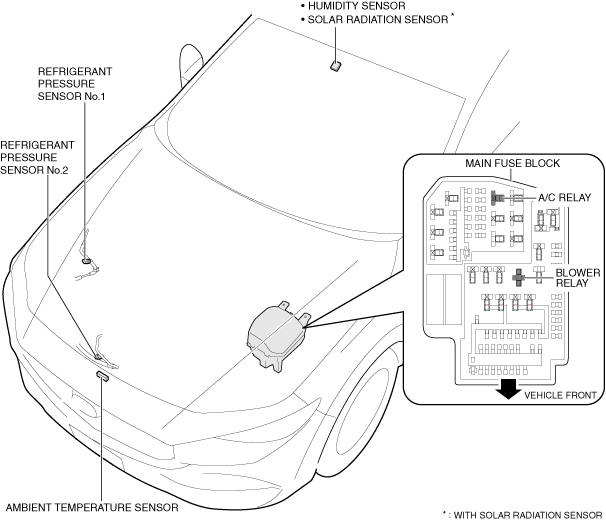 • HUMIDITY SENSOR
• SOLAR RADIATION SENSOR *

REFRIGERANT PRESSURE SENSOR No.1

REFRIGERANT PRESSURE SENSOR No.2

MAIN FUSE BLOCK

A/C RELAY

BLOWER RELAY

VEHICLE FRONT

AMBIENT TEMPERATURE SENSOR

* : WITH SOLAR RADIATION SENSOR