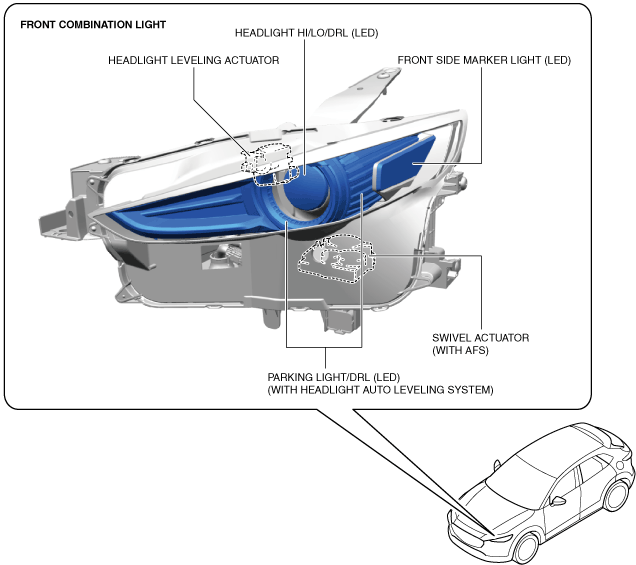 FRONT COMBINATION LIGHT

HEADLIGHT HI/LO/DRL (LED)

HEADLIGHT LEVELING ACTUATOR

FRONT SIDE MARKER LIGHT (LED)

SWIVEL ACTUATOR (WITH AFS)

PARKING LIGHT/DRL (LED) (WITH HEADLIGHT AUTO LEVELING SYSTEM)