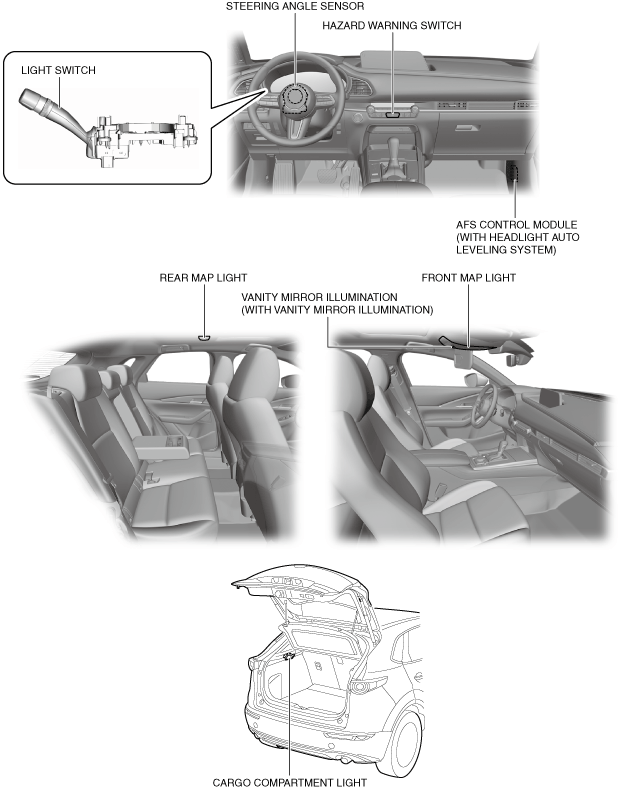 STEERING ANGLE SENSOR

HAZARD WARNING SWITCH

LIGHT SWITCH

AFS CONTROL MODULE (WITH HEADLIGHT AUTO LEVELING SYSTEM)

REAR MAP LIGHT

FRONT MAP LIGHT

VANITY MIRROR ILLUMINATION (WITH VANITY MIRROR ILLUMINATION)

CARGO COMPARTMENT LIGHT