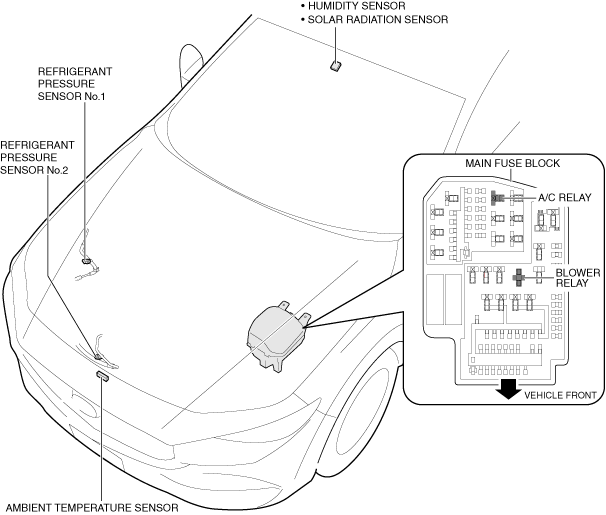 • HUMIDITY SENSOR
• SOLAR RADIATION SENSOR

REFRIGERANT PRESSURE SENSOR No.1

REFRIGERANT PRESSURE SENSOR No.2

MAIN FUSE BLOCK

A/C RELAY

BLOWER RELAY

VEHICLE FRONT

AMBIENT TEMPERATURE SENSOR