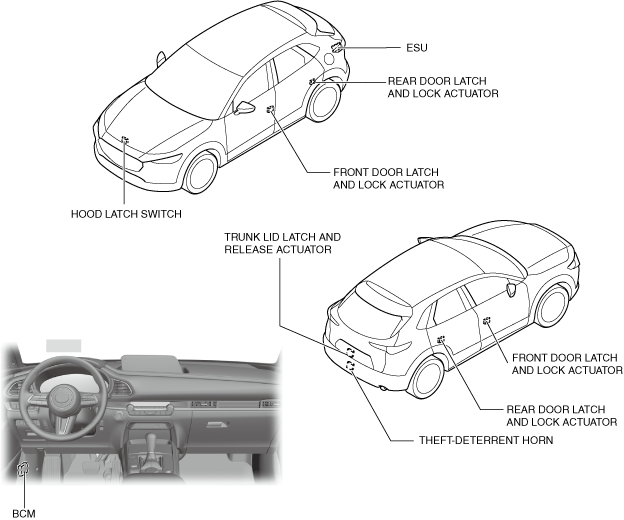 ESU

REAR DOOR LATCH AND LOCK ACTUATOR

FRONT DOOR LATCH AND LOCK ACTUATOR

HOOD LATCH SWITCH

TRUNK LID LATCH AND RELEASE ACTUATOR

FRONT DOOR LATCH AND LOCK ACTUATOR

REAR DOOR LATCH AND LOCK ACTUATOR

THEFT-DETERRENT HORN

BCM