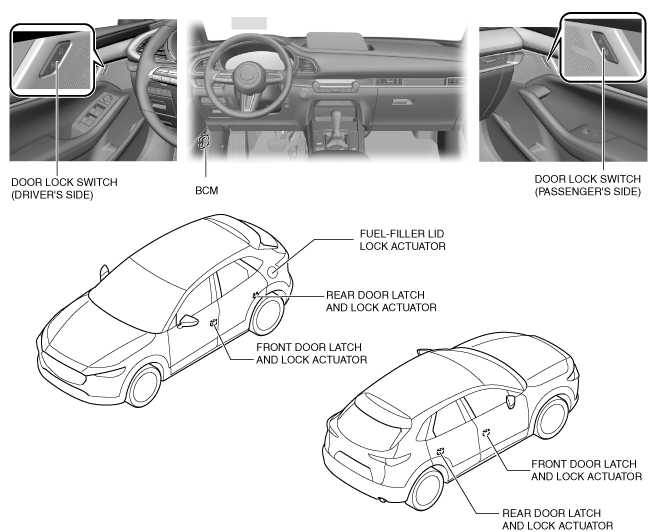 DOOR LOCK SWITCH
(DRIVER'S SIDE)

BCM

DOOR LOCK SWITCH
(PASSENGER'S SIDE)

FUEL-FILLER LID
LOCK ACTUATOR

REAR DOOR LATCH
AND LOCK ACTUATOR

FRONT DOOR LATCH
AND LOCK ACTUATOR

FRONT DOOR LATCH
AND LOCK ACTUATOR

REAR DOOR LATCH
AND LOCK ACTUATOR