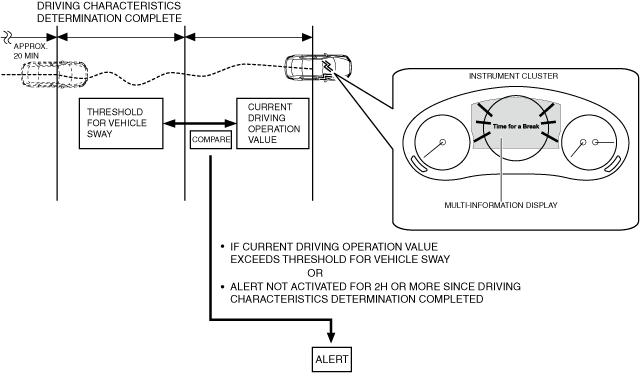 DRIVING CHARACTERISTICS DETERMINATION COMPLETE

APPROX. 20 MIN

THRESHOLD FOR VEHICLE SWAY

COMPARE

CURRENT DRIVING OPERATION VALUE

INSTRUMENT CLUSTER

Time for a Break

MULTI-INFORMATION DISPLAY

• IF CURRENT DRIVING OPERATION VALUE EXCEEDS THRESHOLD FOR VEHICLE SWAY
OR
• ALERT NOT ACTIVATED FOR 2H OR MORE SINCE DRIVING CHARACTERISTICS DETERMINATION COMPLETED

ALERT