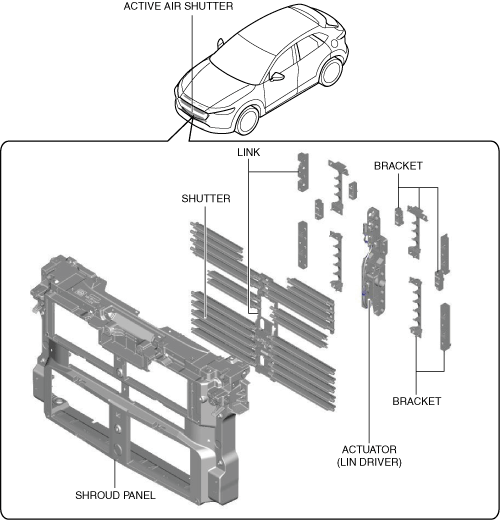 ACTIVE AIR SHUTTER

LINK

BRACKET

SHUTTER

BRACKET

ACTUATOR
(LIN DRIVER)

SHROUD PANEL