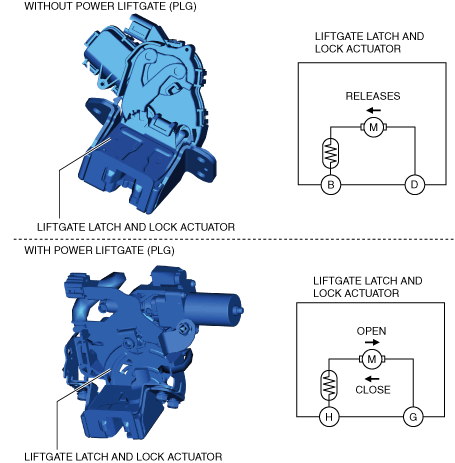 WITHOUT POWER LIFTGATE (PLG)

LIFTGATE LATCH AND LOCK ACTUATOR

RELEASES

M

B

D

LIFTGATE LATCH AND LOCK ACTUATOR

WITH POWER LIFTGATE (PLG)

LIFTGATE LATCH AND LOCK ACTUATOR

OPEN

M

CLOSE

H

G

LIFTGATE LATCH AND LOCK ACTUATOR