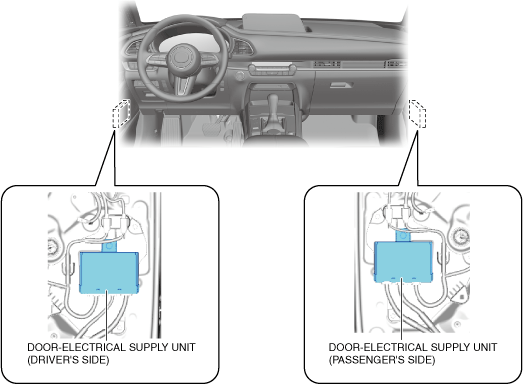 DOOR-ELECTRICAL SUPPLY UNIT
(DRIVER'S SIDE)

DOOR-ELECTRICAL SUPPLY UNIT
(PASSENGER'S SIDE)