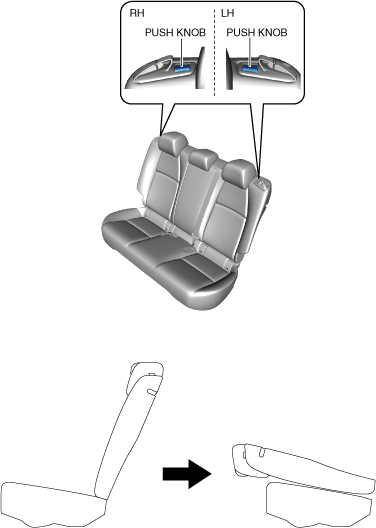 RH

PUSH KNOB

LH

PUSH KNOB