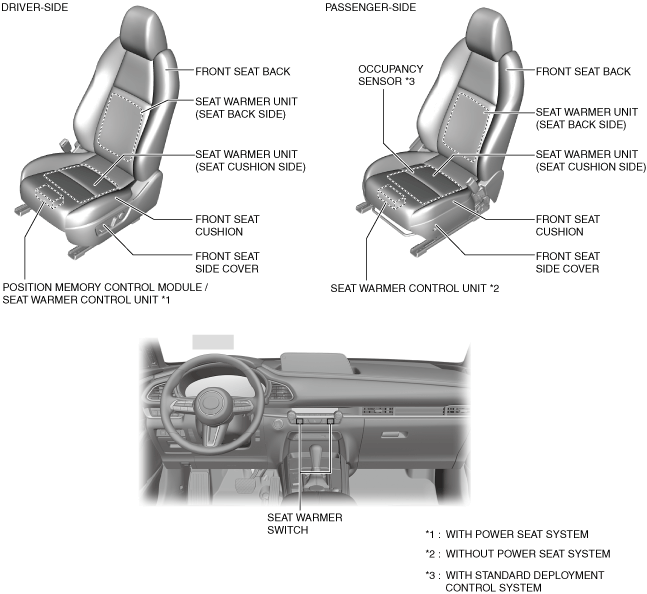 DRIVER-SIDE

FRONT SEAT BACK

SEAT WARMER UNIT (SEAT BACK SIDE)

SEAT WARMER UNIT (SEAT CUSHION SIDE)

FRONT SEAT CUSHION

FRONT SEAT SIDE COVER

POSITION MEMORY CONTROL MODULE / SEAT WARMER CONTROL UNIT *1

PASSENGER-SIDE

OCCUPANCY SENSOR *3

FRONT SEAT BACK

SEAT WARMER UNIT (SEAT BACK SIDE)

SEAT WARMER UNIT (SEAT CUSHION SIDE)

FRONT SEAT CUSHION

FRONT SEAT SIDE COVER

SEAT WARMER CONTROL UNIT *2

SEAT WARMER SWITCH

*1 : WITH POWER SEAT SYSTEM

*2 : WITHOUT POWER SEAT SYSTEM

*3 : WITH STANDARD DEPLOYMENT CONTROL SYSTEM