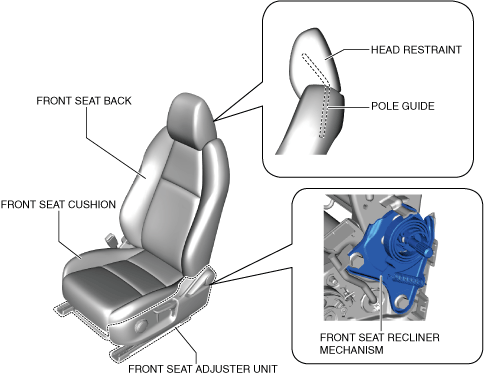 HEAD RESTRAINT

POLE GUIDE

FRONT SEAT BACK

FRONT SEAT CUSHION

FRONT SEAT RECLINER MECHANISM

FRONT SEAT ADJUSTER UNIT