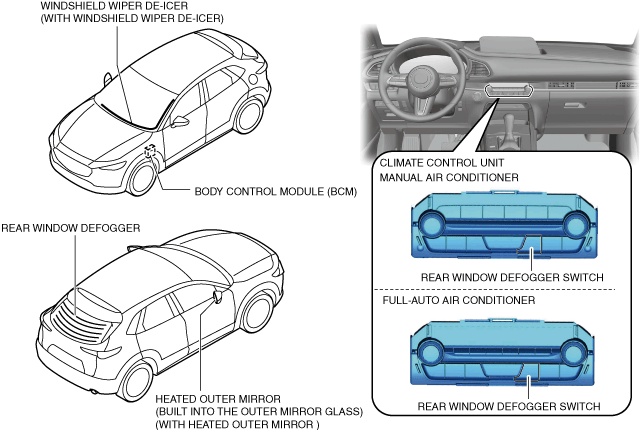 WINDSHIELD WIPER DE-ICER
(WITH WINDSHIELD WIPER DE-ICER)

BODY CONTROL MODULE (BCM)

REAR WINDOW DEFOGGER

HEATED OUTER MIRROR
(BUILT INTO THE OUTER MIRROR GLASS)
(WITH HEATED OUTER MIRROR )

CLIMATE CONTROL UNIT
MANUAL AIR CONDITIONER

REAR WINDOW DEFOGGER SWITCH

FULL-AUTO AIR CONDITIONER

REAR WINDOW DEFOGGER SWITCH