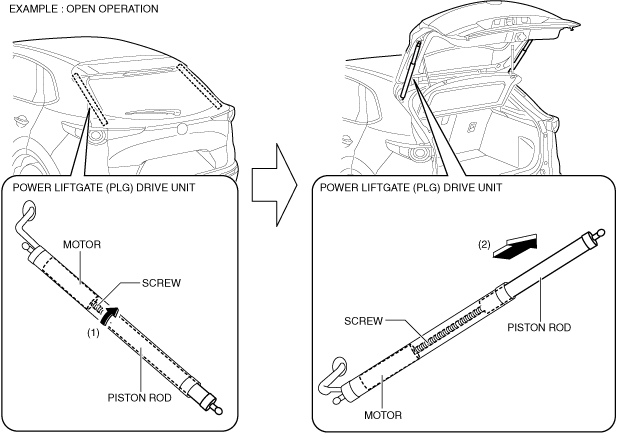 EXAMPLE : OPEN OPERATION

POWER LIFTGATE (PLG) DRIVE UNIT

MOTOR

SCREW

(1)

PISTON ROD

POWER LIFTGATE (PLG) DRIVE UNIT

(2)

SCREW

PISTON ROD

MOTOR