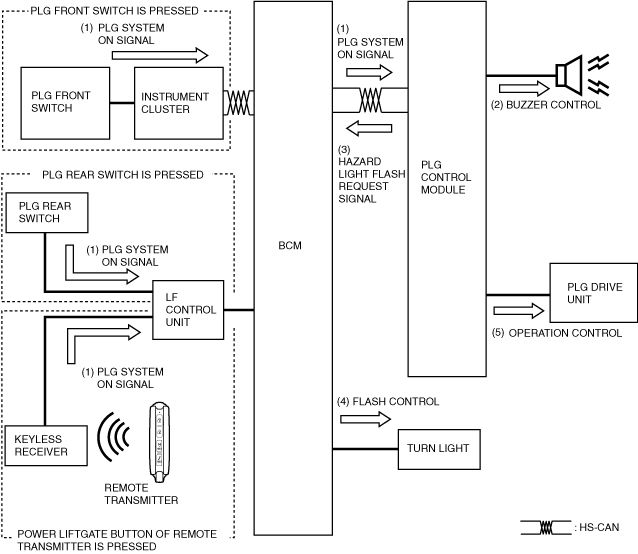 PLG FRONT SWITCH IS PRESSED

(1) PLG SYSTEM ON SIGNAL

PLG FRONT SWITCH

INSTRUMENT CLUSTER

PLG REAR SWITCH IS PRESSED

PLG REAR SWITCH

(1) PLG SYSTEM ON SIGNAL

LF CONTROL UNIT

(1) PLG SYSTEM ON SIGNAL

KEYLESS RECEIVER

REMOTE TRANSMITTER

POWER LIFTGATE BUTTON OF REMOTE TRANSMITTER IS PRESSED

BCM

(1) PLG SYSTEM ON SIGNAL

(3) HAZARD LIGHT FLASH REQUEST SIGNAL

PLG CONTROL MODULE

(2) BUZZER CONTROL

PLG DRIVE UNIT

(5) OPERATION CONTROL

(4) FLASH CONTROL

TURN LIGHT

: HS-CAN