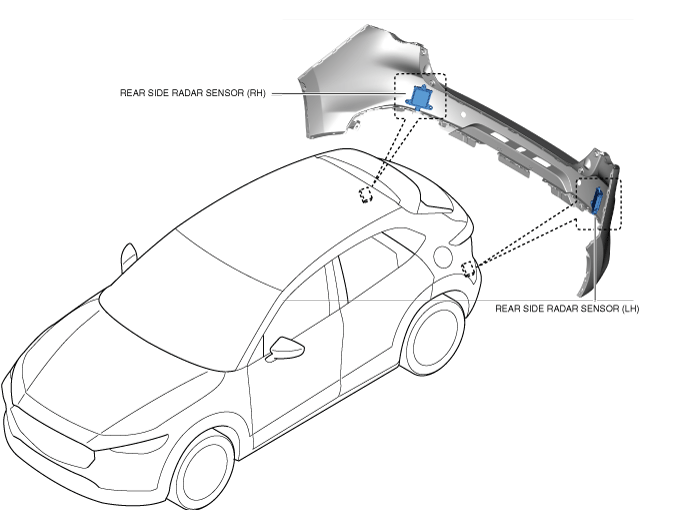 REAR SIDE RADAR SENSOR (RH)

REAR SIDE RADAR SENSOR (LH)