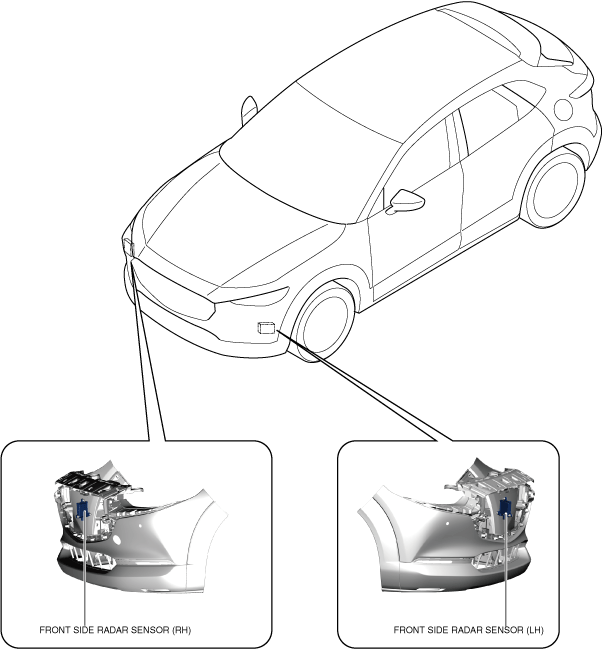 FRONT SIDE RADAR SENSOR (RH)

FRONT SIDE RADAR SENSOR (LH)