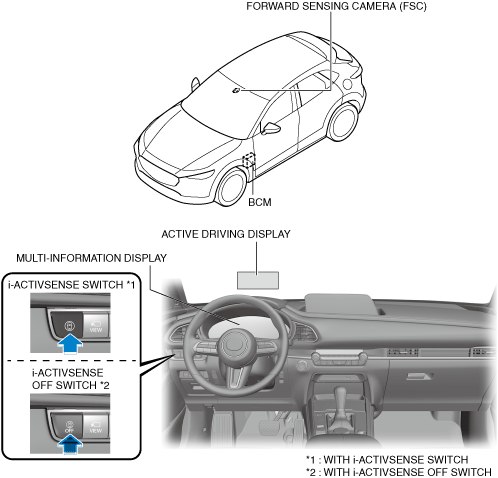 FORWARD SENSING CAMERA (FSC)

BCM

ACTIVE DRIVING DISPLAY

MULTI-INFORMATION DISPLAY

i-ACTIVSENSE SWITCH *1

VIEW

i-ACTIVSENSE OFF SWITCH *2

OFF

VIEW

*1 : WITH i-ACTIVSENSE SWITCH
*2 : WITH i-ACTIVSENSE OFF SWITCH