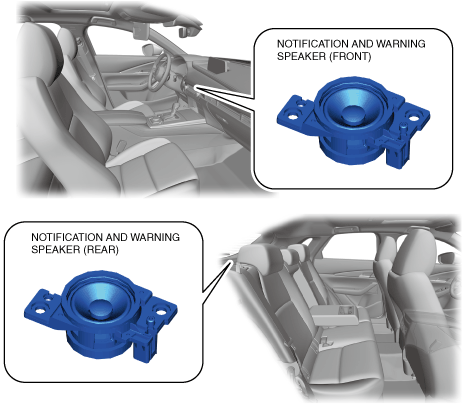 NOTIFICATION AND WARNING SPEAKER (FRONT)

NOTIFICATION AND WARNING SPEAKER (REAR)