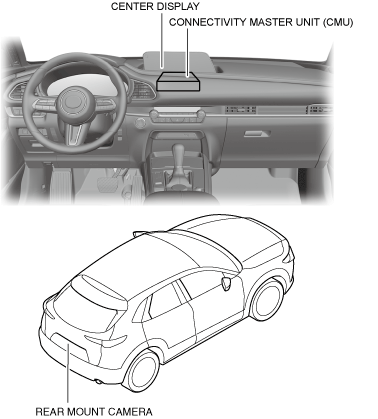 CENTER DISPLAY
CONNECTIVITY MASTER UNIT (CMU)
REAR MOUNT CAMERA