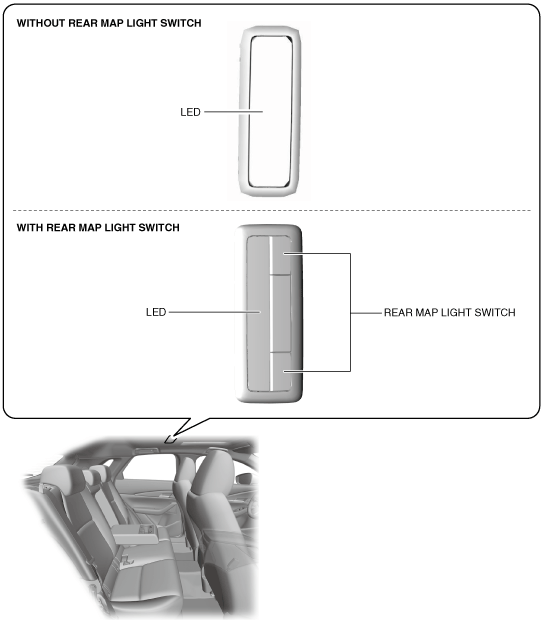 WITHOUT REAR MAP LIGHT SWITCH

LED

WITH REAR MAP LIGHT SWITCH

LED

REAR MAP LIGHT SWITCH