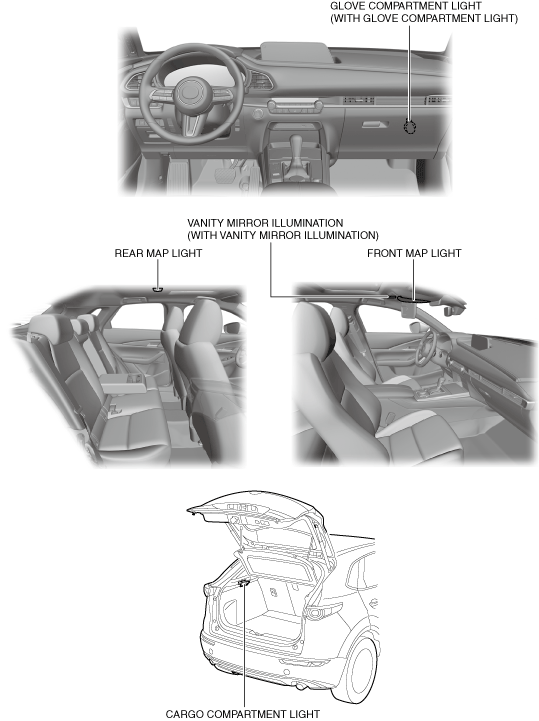 GLOVE COMPARTMENT LIGHT
(WITH GLOVE COMPARTMENT LIGHT)

VANITY MIRROR ILLUMINATION
(WITH VANITY MIRROR ILLUMINATION)

REAR MAP LIGHT

FRONT MAP LIGHT

CARGO COMPARTMENT LIGHT