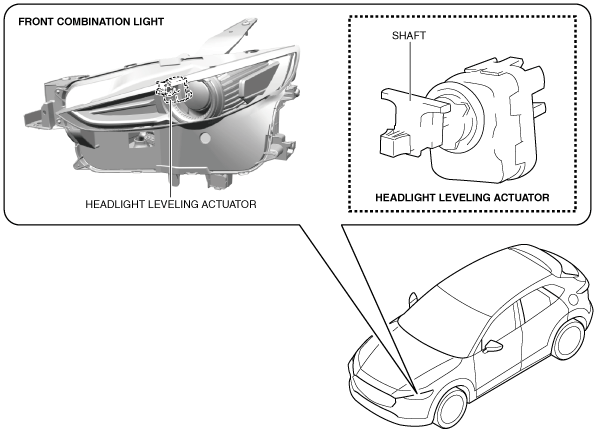 FRONT COMBINATION LIGHT

HEADLIGHT LEVELING ACTUATOR

SHAFT

HEADLIGHT LEVELING ACTUATOR