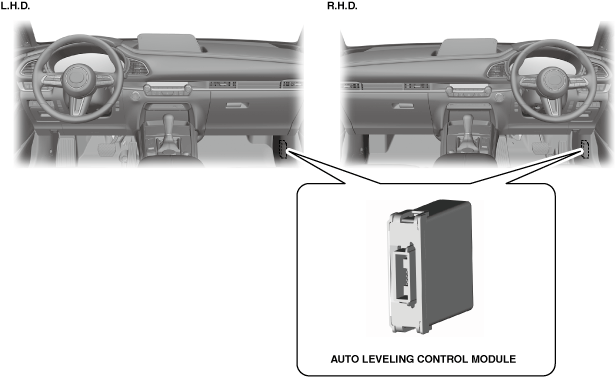 L.H.D.

R.H.D.

AUTO LEVELING CONTROL MODULE