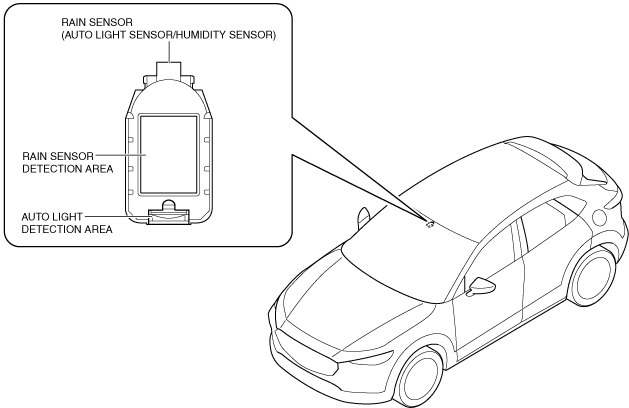 RAIN SENSOR
(AUTO LIGHT SENSOR/HUMIDITY SENSOR)

RAIN SENSOR DETECTION AREA

AUTO LIGHT DETECTION AREA