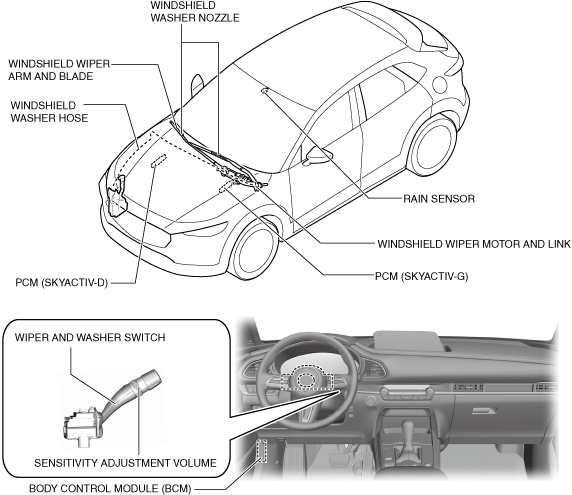 WINDSHIELD WASHER NOZZLE

WINDSHIELD WIPER ARM AND BLADE

WINDSHIELD WASHER HOSE

RAIN SENSOR

WINDSHIELD WIPER MOTOR AND LINK

PCM (SKYACTIV-G)

PCM (SKYACTIV-D)

WIPER AND WASHER SWITCH

SENSITIVITY ADJUSTMENT VOLUME

BODY CONTROL MODULE (BCM)