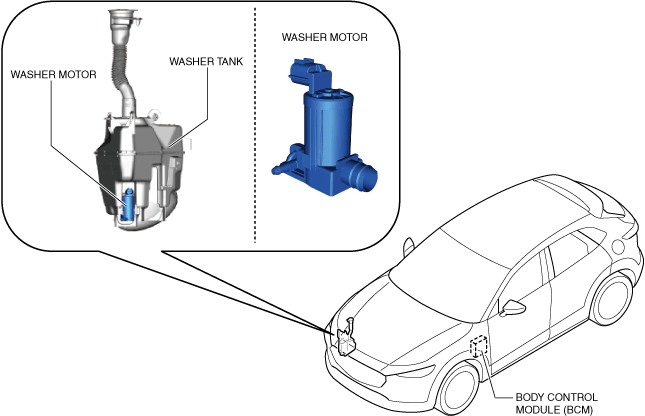 WASHER MOTOR

WASHER TANK

WASHER MOTOR

BODY CONTROL MODULE (BCM)