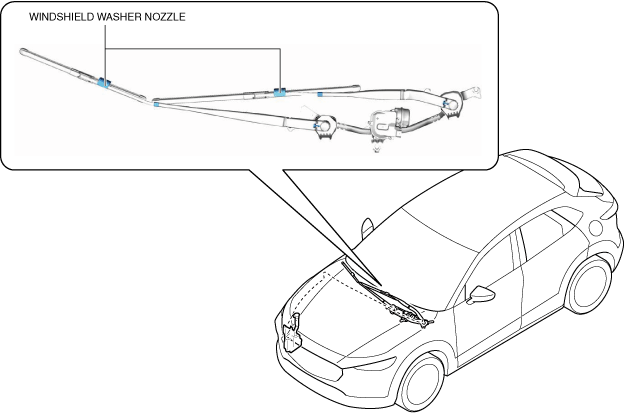 WINDSHIELD WASHER NOZZLE