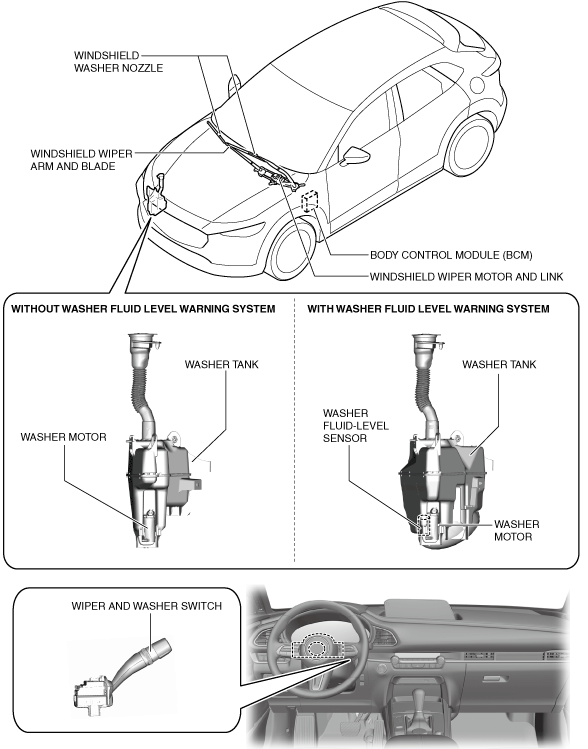 WINDSHIELD WASHER NOZZLE

WINDSHIELD WIPER ARM AND BLADE

BODY CONTROL MODULE (BCM)

WINDSHIELD WIPER MOTOR AND LINK

WITHOUT WASHER FLUID LEVEL WARNING SYSTEM

WASHER TANK

WASHER MOTOR

WITH WASHER FLUID LEVEL WARNING SYSTEM

WASHER TANK

WASHER FLUID-LEVEL SENSOR

WASHER MOTOR

WIPER AND WASHER SWITCH