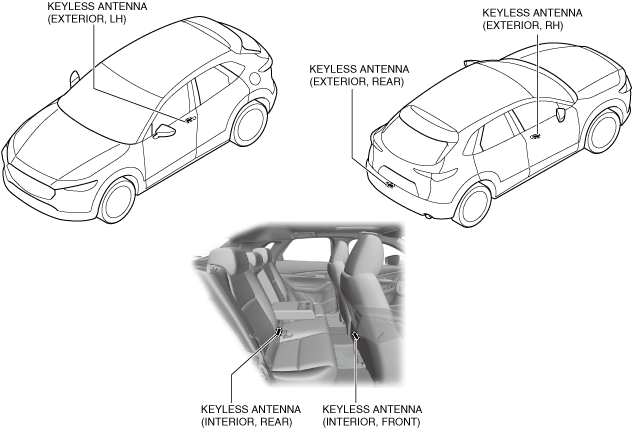 KEYLESS ANTENNA (EXTERIOR, LH)

KEYLESS ANTENNA (EXTERIOR, RH)

KEYLESS ANTENNA (EXTERIOR, REAR)

KEYLESS ANTENNA (INTERIOR, REAR)

KEYLESS ANTENNA (INTERIOR, FRONT)