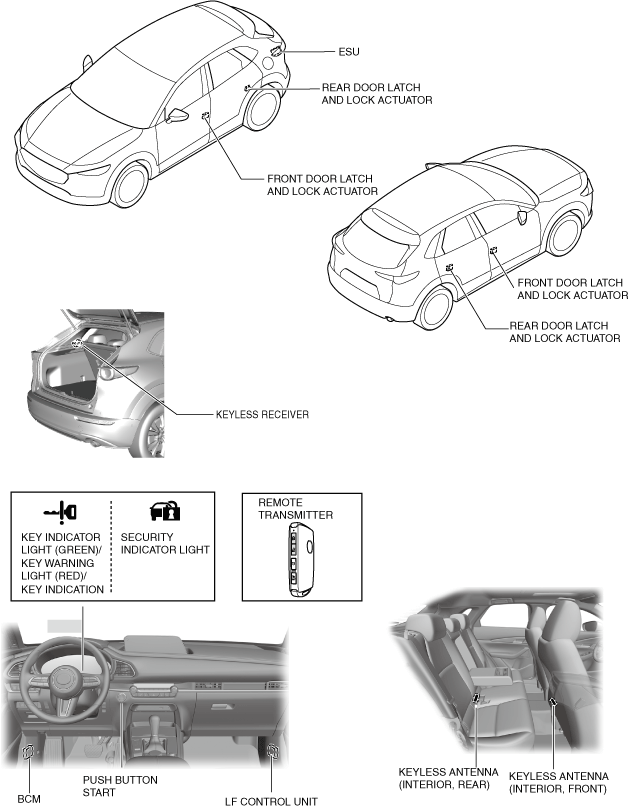 ESU

REAR DOOR LATCH AND LOCK ACTUATOR

FRONT DOOR LATCH AND LOCK ACTUATOR

FRONT DOOR LATCH AND LOCK ACTUATOR

REAR DOOR LATCH AND LOCK ACTUATOR

KEYLESS RECEIVER

KEY INDICATOR LIGHT (GREEN)/ KEY WARNING LIGHT (RED)/ KEY INDICATION

SECURITY INDICATOR LIGHT

REMOTE TRANSMITTER

BCM

PUSH BUTTON START

LF CONTROL UNIT

KEYLESS ANTENNA (INTERIOR, REAR)

KEYLESS ANTENNA (INTERIOR, FRONT)