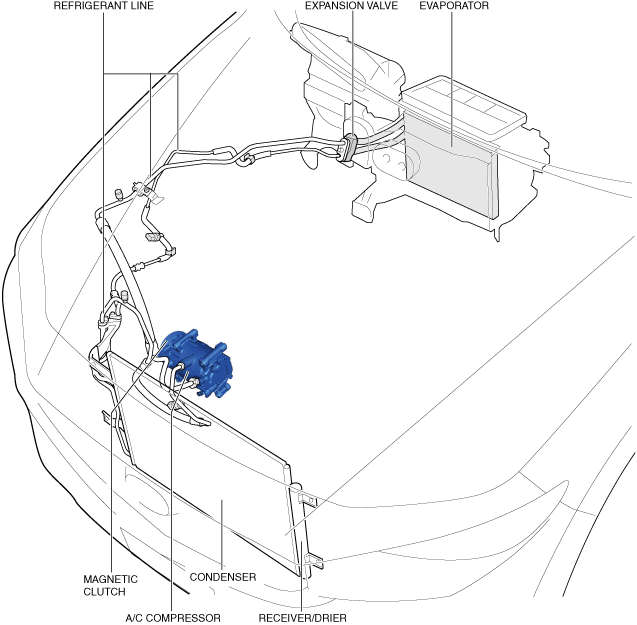 REFRIGERANT LINE
EXPANSION VALVE
EVAPORATOR
MAGNETIC CLUTCH
CONDENSER
A/C COMPRESSOR
RECEIVER/DRIER