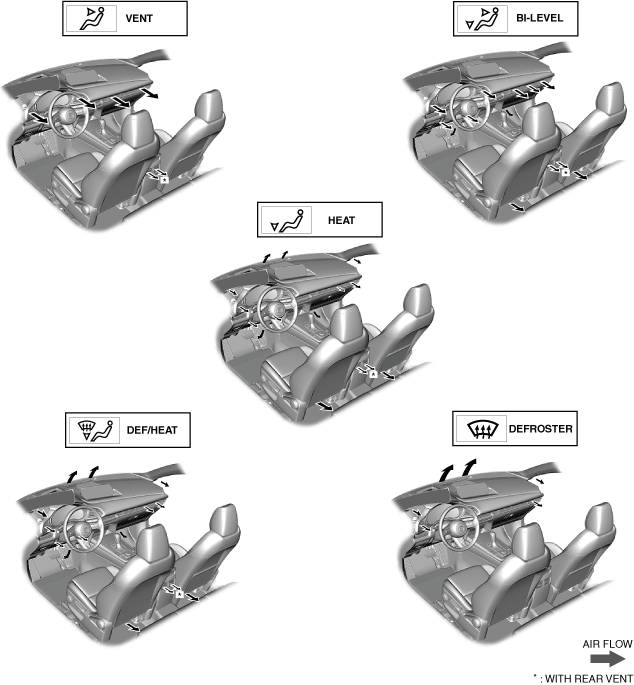 VENT

BI-LEVEL

HEAT

DEF/HEAT

DEFROSTER

AIR FLOW

* : WITH REAR VENT