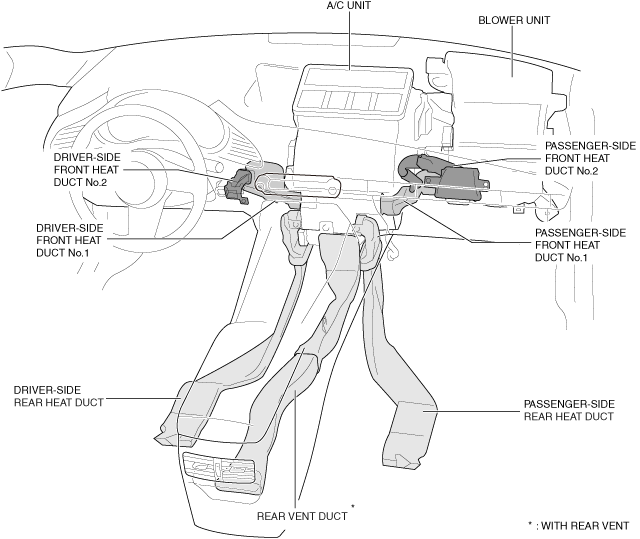 A/C UNIT

BLOWER UNIT

DRIVER-SIDE FRONT HEAT DUCT No.2

PASSENGER-SIDE FRONT HEAT DUCT No.2

DRIVER-SIDE FRONT HEAT DUCT No.1

PASSENGER-SIDE FRONT HEAT DUCT No.1

DRIVER-SIDE REAR HEAT DUCT

PASSENGER-SIDE REAR HEAT DUCT

REAR VENT DUCT *

* : WITH REAR VENT