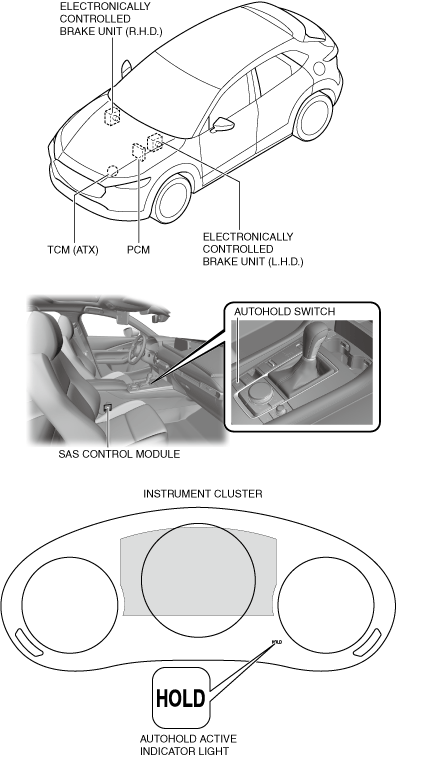 ELECTRONICALLY CONTROLLED BRAKE UNIT (R.H.D.)

TCM (ATX)

PCM

ELECTRONICALLY CONTROLLED BRAKE UNIT (L.H.D.)

AUTOHOLD SWITCH

SAS CONTROL MODULE

INSTRUMENT CLUSTER

HOLD

HOLD

AUTOHOLD ACTIVE INDICATOR LIGHT